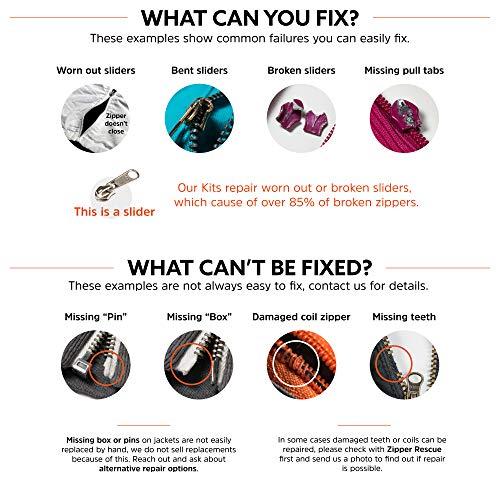 WHAT CAN YOU FIX?

These examples show common failures you can easily fix.

Worn out sliders

Zipper doesn't close

Bent sliders

Broken sliders

Missing pull tabs

This is a slider

Our Kits repair worn out or broken sliders, which cause of over 85% of broken zippers.

WHAT CAN'T BE FIXED?

These examples are not always easy to fix, contact us for details.

Missing "Pin"

Missing "Box"

Damaged coil zipper

Missing teeth

Missing box or pins on jackets are not easily replaced by hand, we do not sell replacements because of this. Reach out and ask about alternative repair options.

In some cases damaged teeth or coils can be repaired, please check with Zipper Rescue first and send us a photo to find out if repair is possible.